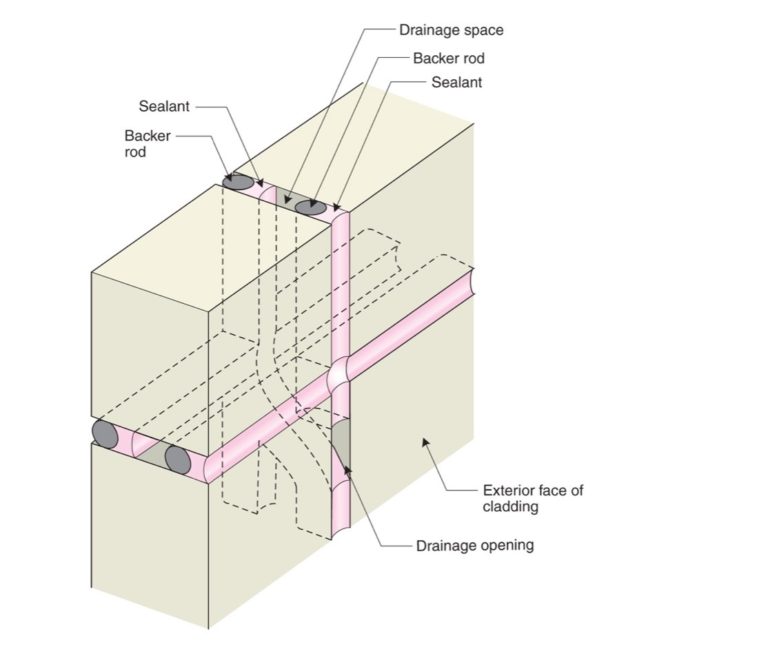 Drainage space
Backer rod
Sealant
Sealant
Backer rod
Exterior face of cladding
Drainage opening