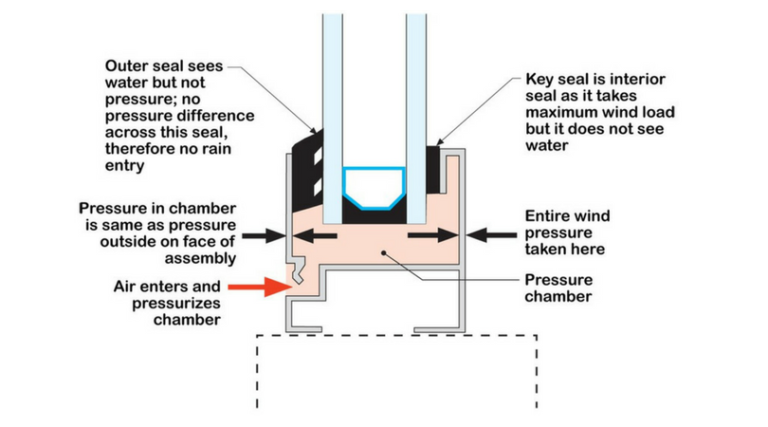 Outer seal sees water but not pressure; no pressure difference across this seal, therefore no rain entry

Key seal is interior seal as it takes maximum wind load but it does not see water

Pressure in chamber is same as pressure outside on face of assembly

Entire wind pressure taken here

Air enters and pressurizes chamber

Pressure chamber